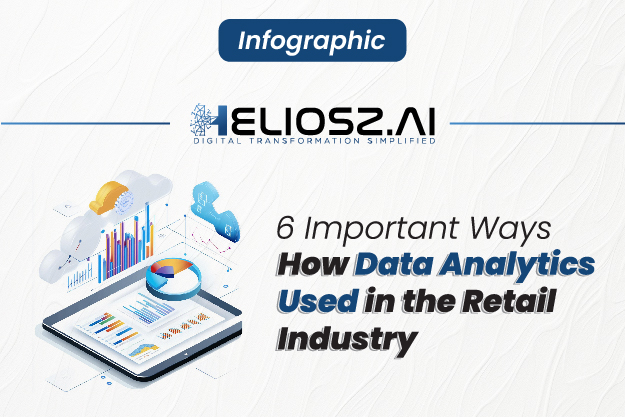 Infographic

HELIOSZ.AI
DIGITAL TRANSFORMATION SIMPLIFIED

6 Important Ways How Data Analytics Used in the Retail Industry